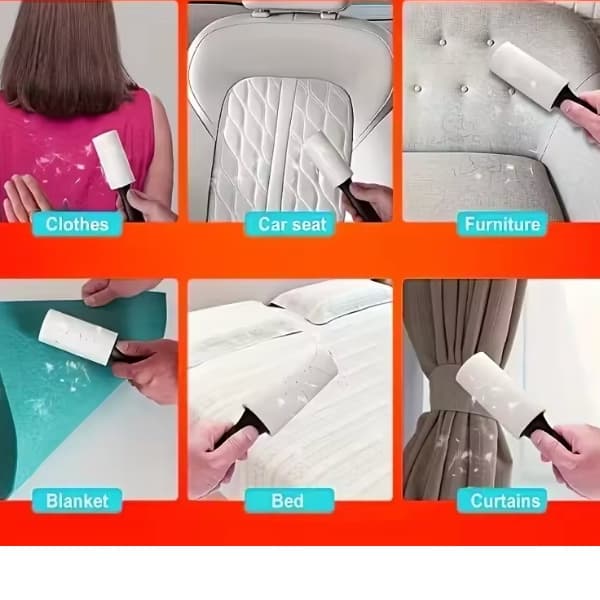 Clothes

Car seat

Furniture

Blanket

Bed

Curtains