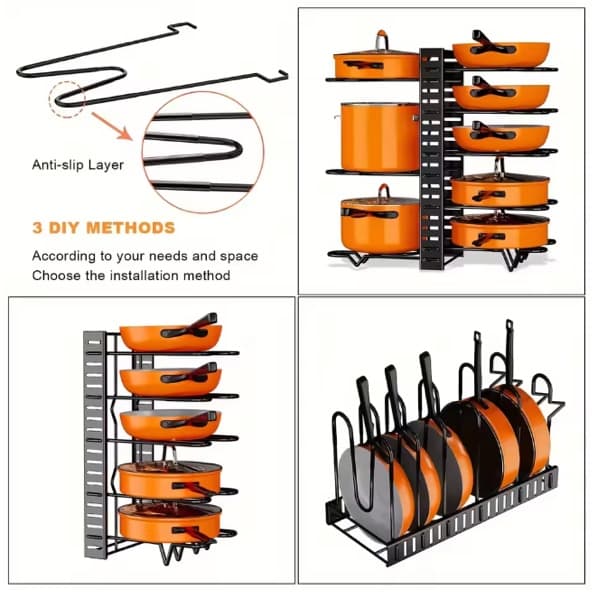 Anti-slip Layer

3 DIY METHODS

According to your needs and space
Choose the installation method